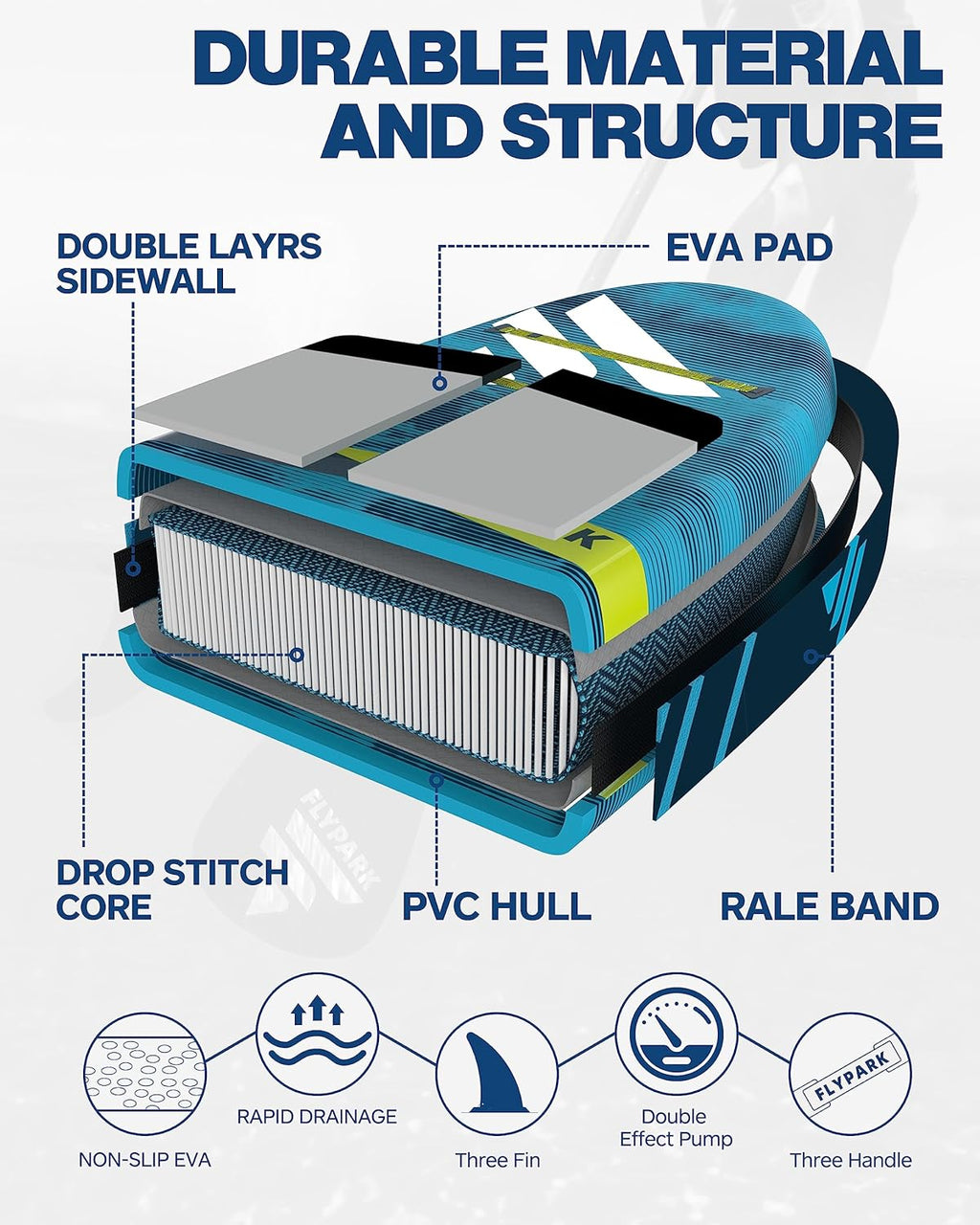 DURABLE MATERIAL AND STRUCTURE

DOUBLE LAYRS SIDEWALL

EVA PAD

K

FLYPARK

DROP STITCH CORE

PVC HULL

RALE BAND

NON-SLIP EVA

RAPID DRAINAGE

Three Fin

Double Effect Pump

FLYPARK

Three Handle